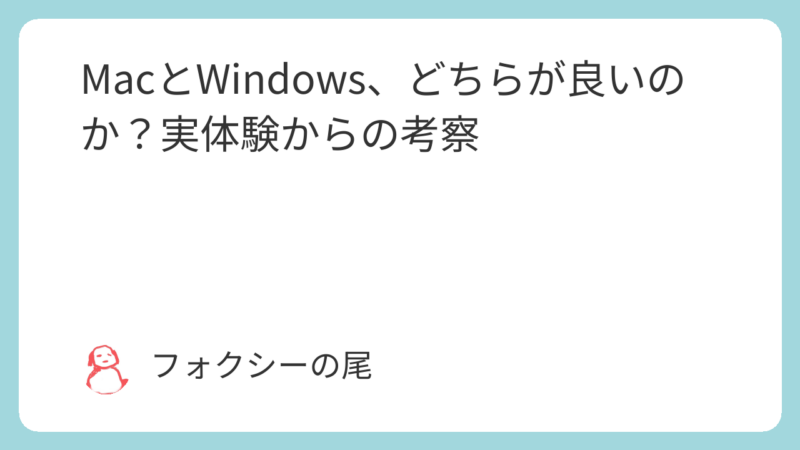 MacとWindows、どちらが良いのか？実体験からの考察

フォクシーの尾